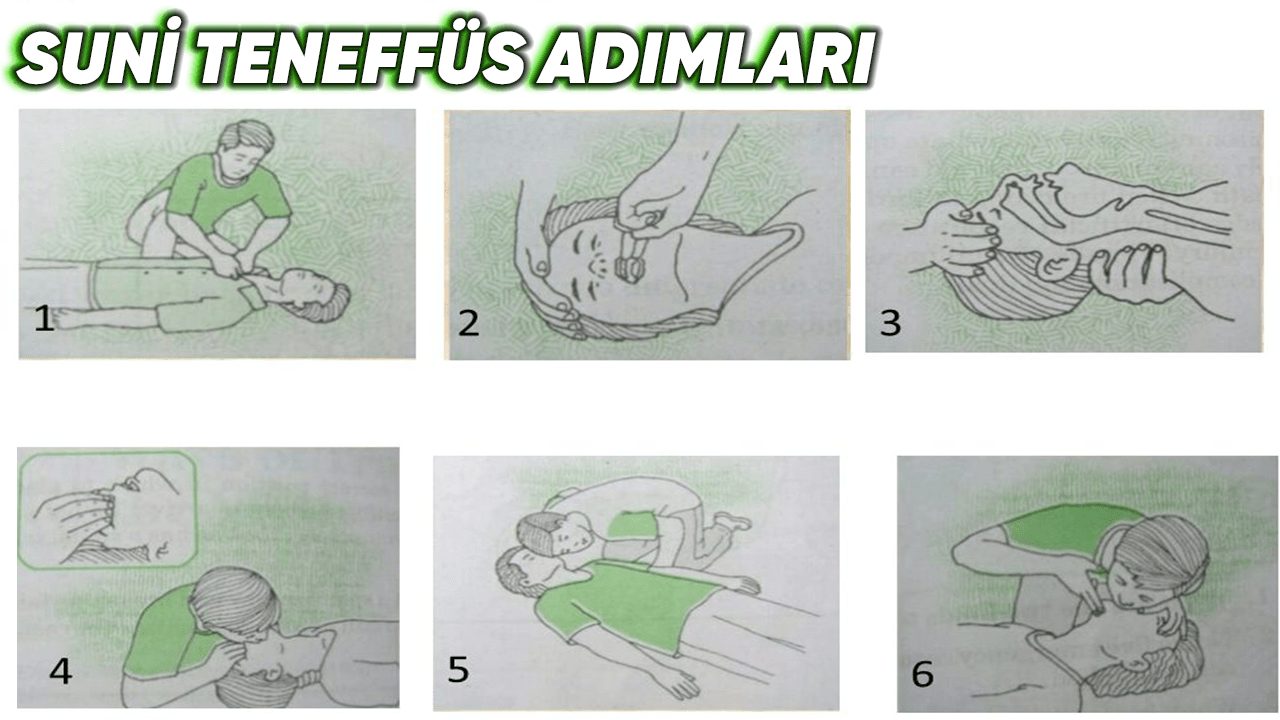 SUNİ TENEFFÜS ADIMLARI

1

2

3

4

5

6